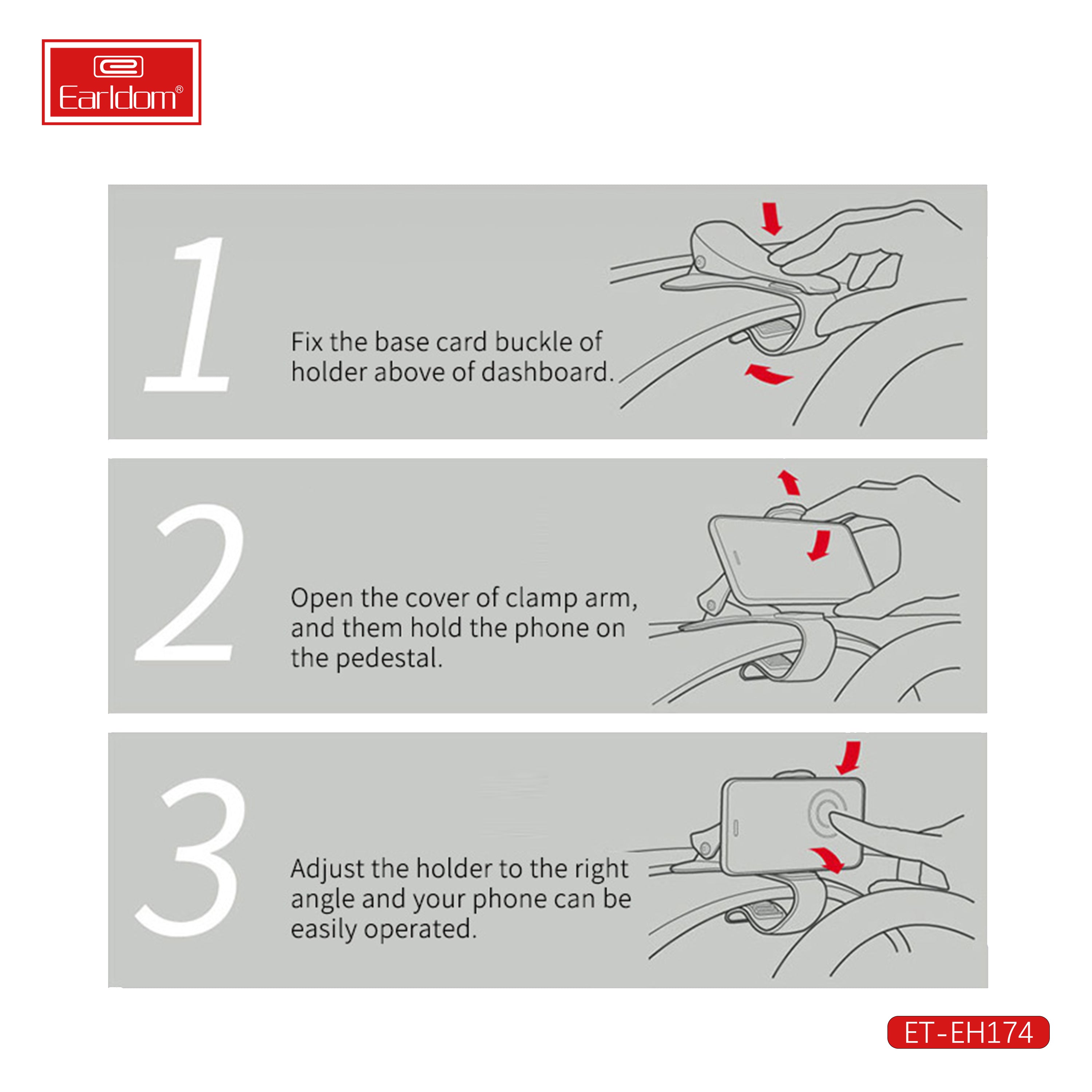 Earldom®

1

Fix the base card buckle of holder above of dashboard.

2

Open the cover of clamp arm, and them hold the phone on the pedestal.

3

Adjust the holder to the right angle and your phone can be easily operated.

ET-EH174