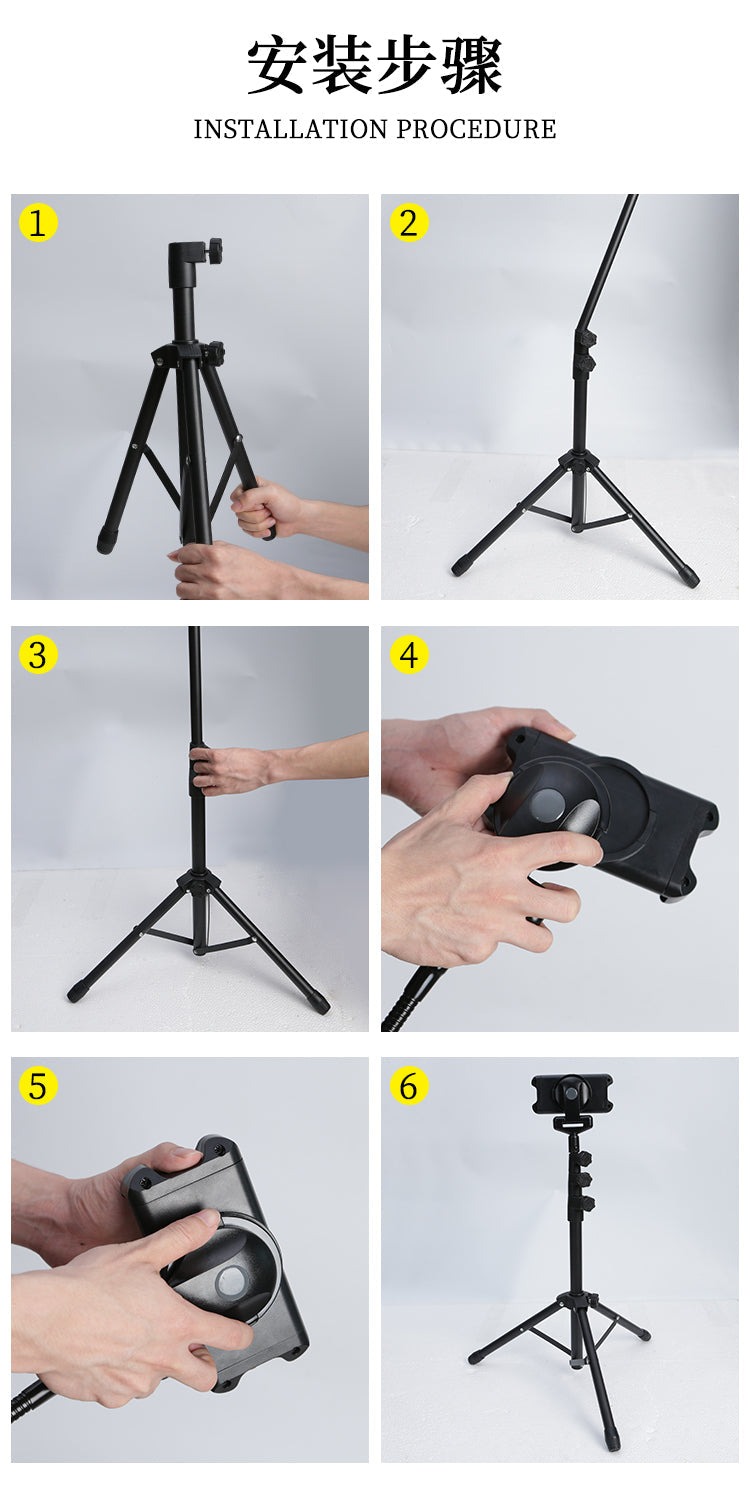 安装步骤

INSTALLATION PROCEDURE

1

2

3

4

5

6