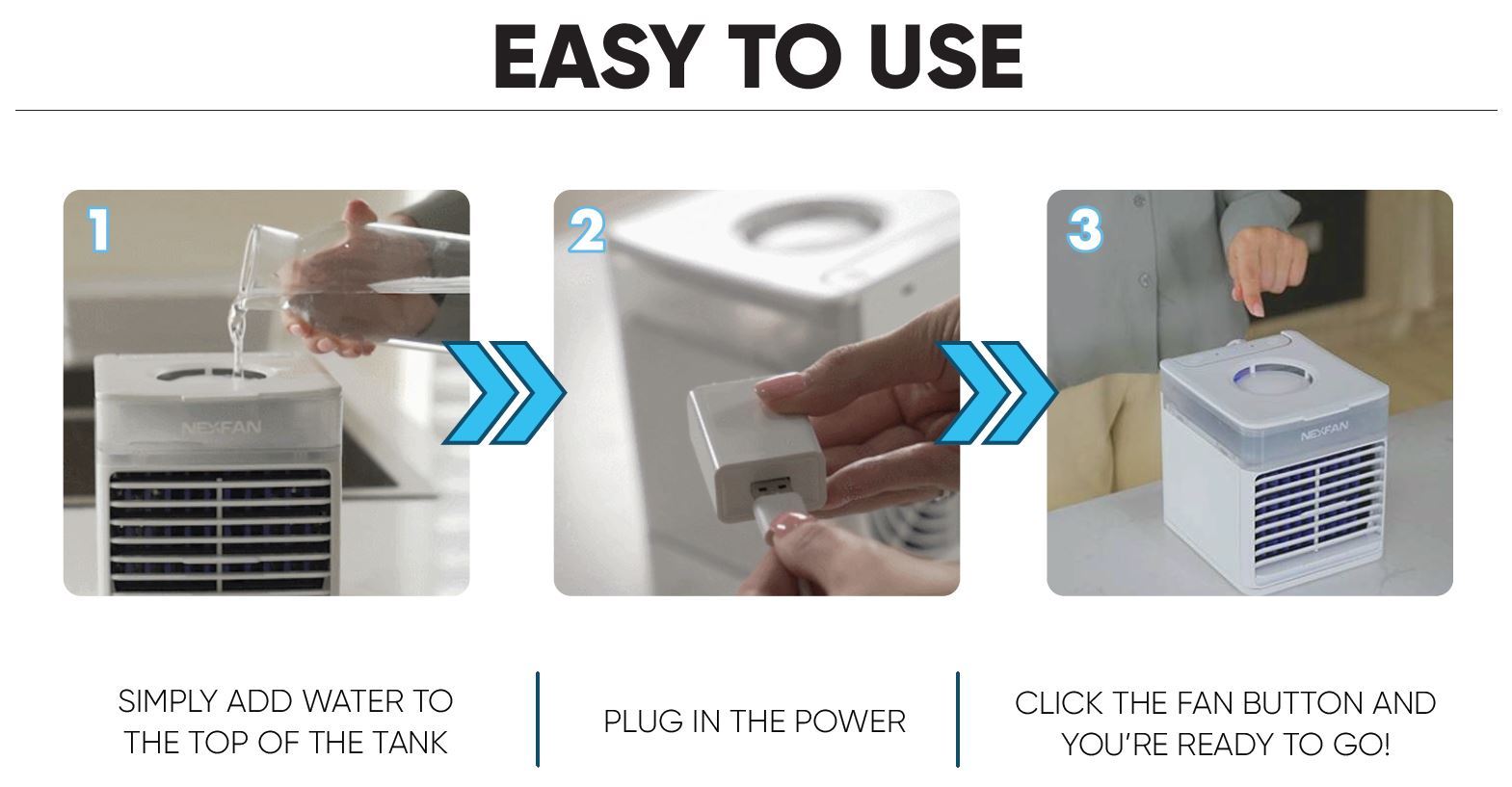 EASY TO USE

1

NEXFAN

2

3

NEXFAN

SIMPLY ADD WATER TO THE TOP OF THE TANK

PLUG IN THE POWER

CLICK THE FAN BUTTON AND YOU'RE READY TO GO!